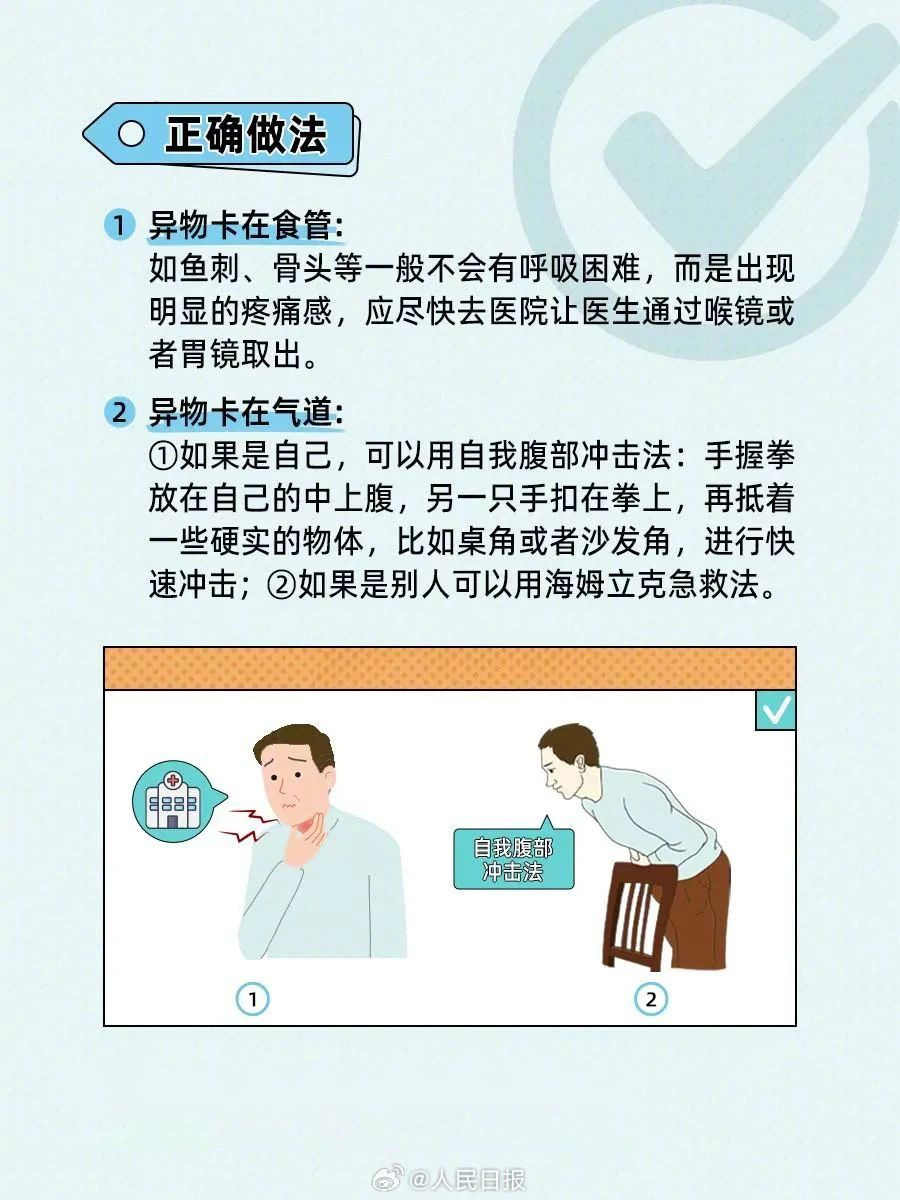 正确做法

1 异物卡在食管:
如鱼刺、骨头等一般不会有呼吸困难，而是出现明显的疼痛感，应尽快去医院让医生通过喉镜或者胃镜取出。

2 异物卡在气道:
①如果是自己，可以用自我腹部冲击法：手握拳放在自己的中上腹，另一只手扣在拳上，再抵着一些硬实的物体，比如桌角或者沙发角，进行快速冲击；②如果是别人可以用海姆立克急救法。

自我腹部冲击法

①

②

@人民日报